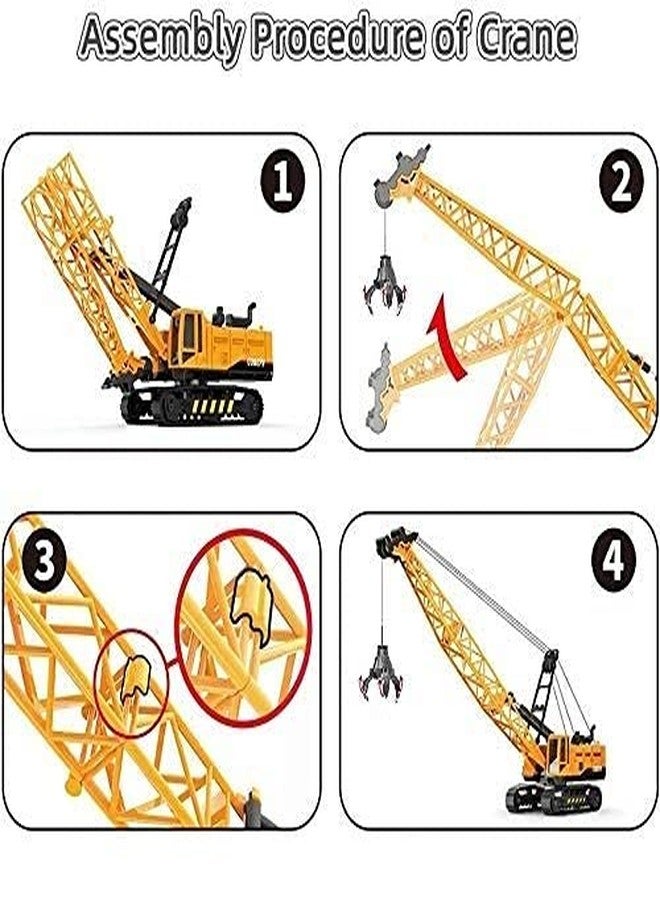 Assembly Procedure of Crane

1

2

3

4